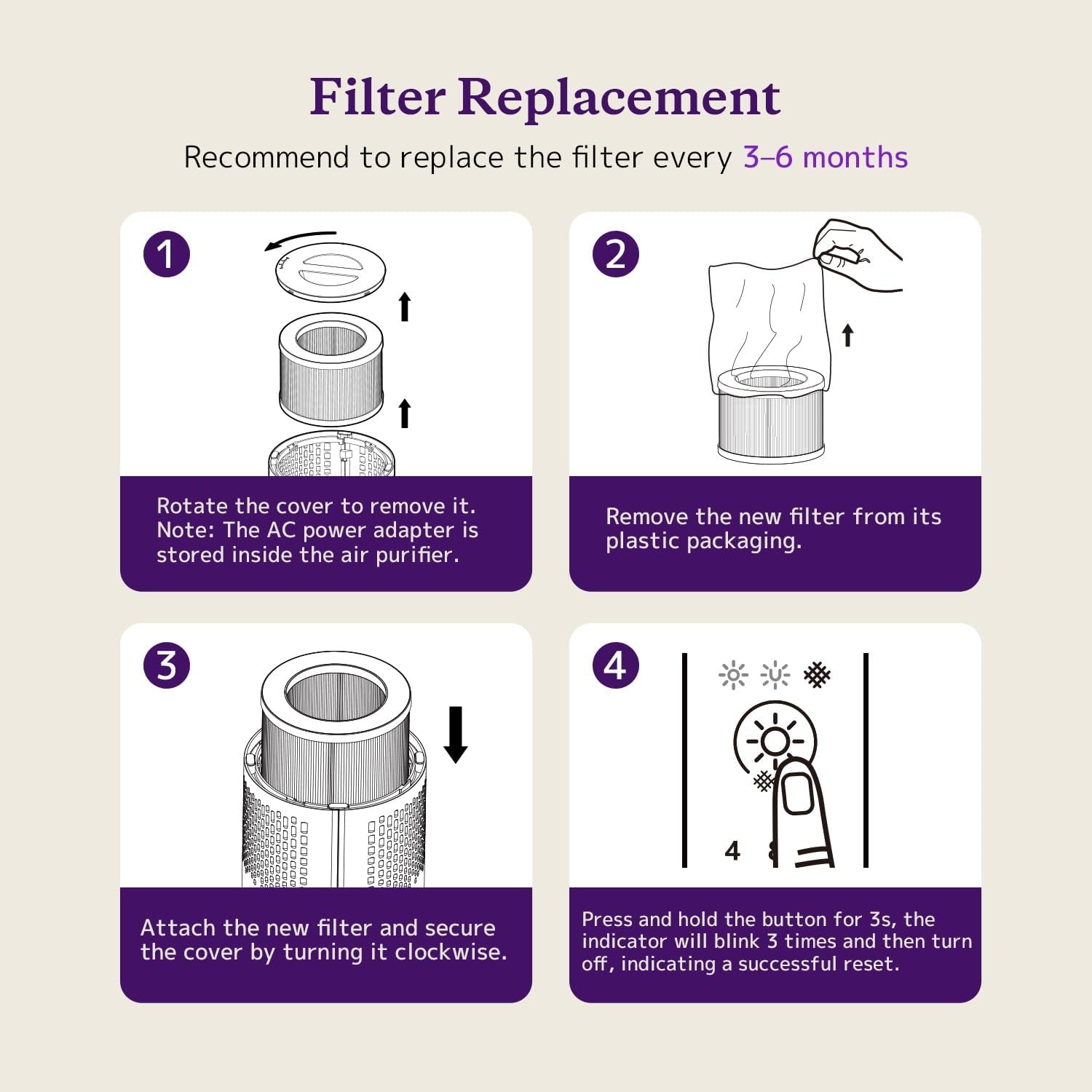 Filter Replacement

Recommend to replace the filter every 3–6 months

1

Rotate the cover to remove it. Note: The AC power adapter is stored inside the air purifier.

2

Remove the new filter from its plastic packaging.

3

Attach the new filter and secure the cover by turning it clockwise.

4

4

Press and hold the button for 3s, the indicator will blink 3 times and then turn off, indicating a successful reset.